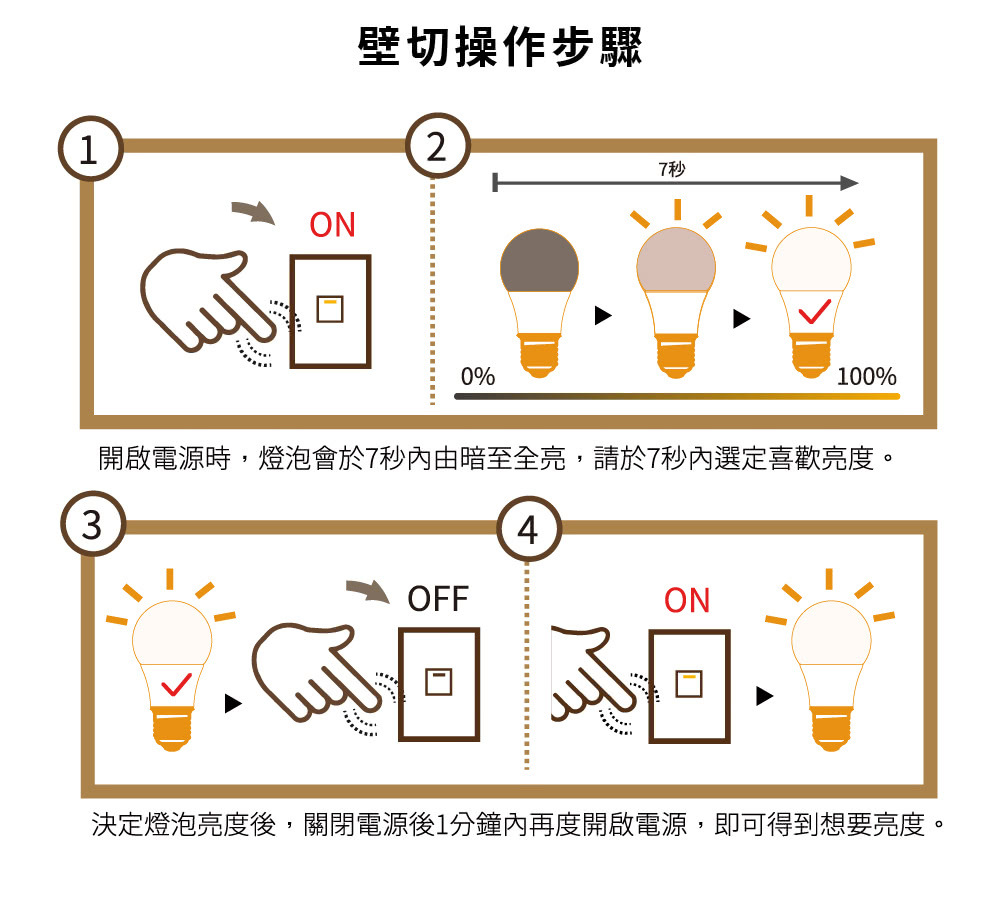 壁切操作步驟

1

ON

2

7秒

0%

100%

開啟電源時，燈泡會於7秒內由暗至全亮，請於7秒內選定喜歡亮度。

3

OFF

4

ON

決定燈泡亮度後，關閉電源後1分鐘內再度開啟電源，即可得到想要亮度。